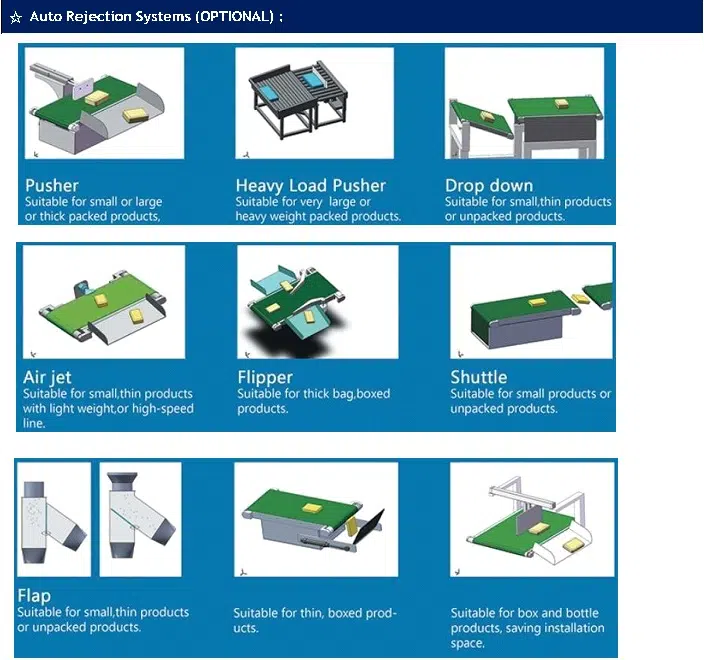 ☆ Auto Rejection Systems (OPTIONAL) :

Pusher
Suitable for small or large or thick packed products,

Heavy Load Pusher
Suitable for very large or heavy weight packed products.

Drop down
Suitable for small,thin products or unpacked products.

Air jet
Suitable for small,thin products with light weight,or high-speed line.

Flipper
Suitable for thick bag,boxed products.

Shuttle
Suitable for small products or unpacked products.

Flap
Suitable for small,thin products or unpacked products.

Suitable for thin, boxed products.

Suitable for box and bottle products, saving installation space.